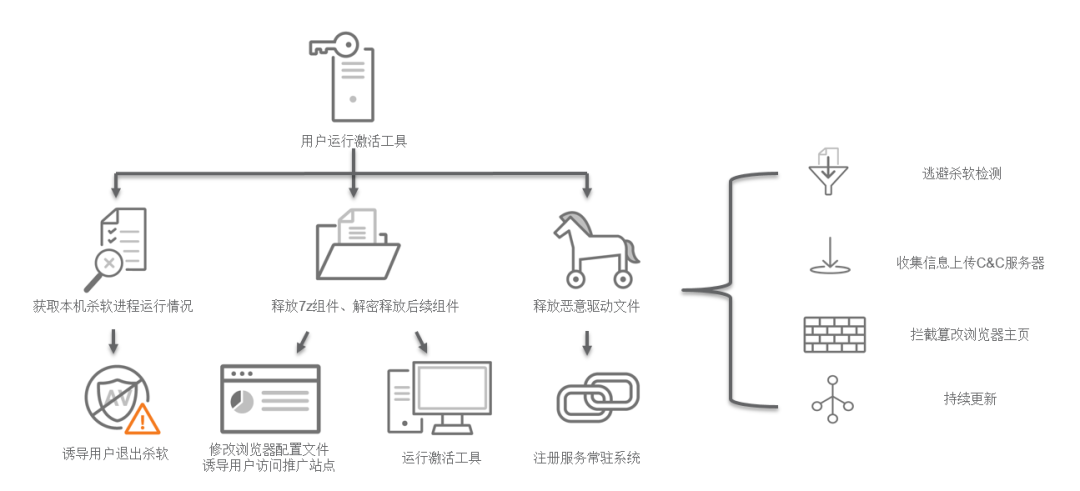 用户运行激活工具

获取本机杀软进程运行情况

释放7z组件、解密释放后续组件

释放恶意驱动文件

AV

诱导用户退出杀软

修改浏览器配置文件
诱导用户访问推广站点

运行激活工具

注册服务常驻系统

逃避杀软检测

收集信息上传C&C服务器

拦截篡改浏览器主页

持续更新